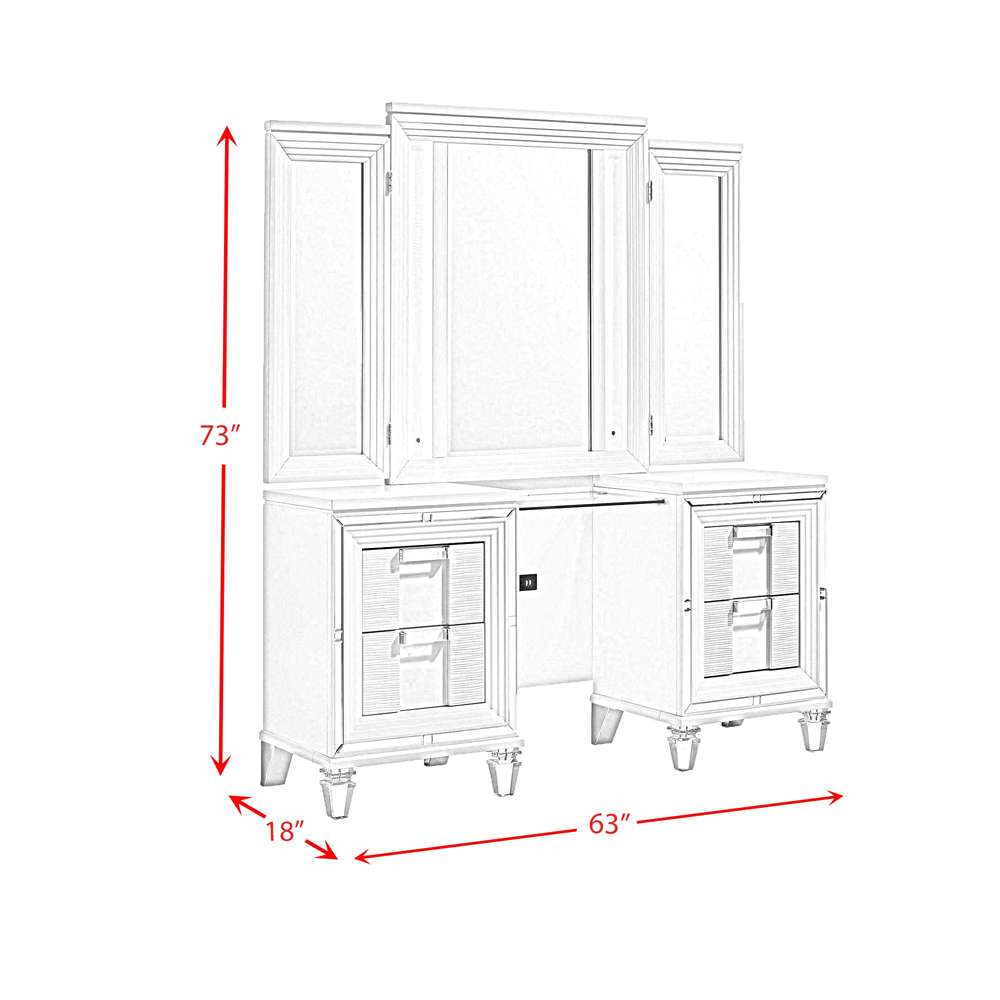 73″

18″

63″