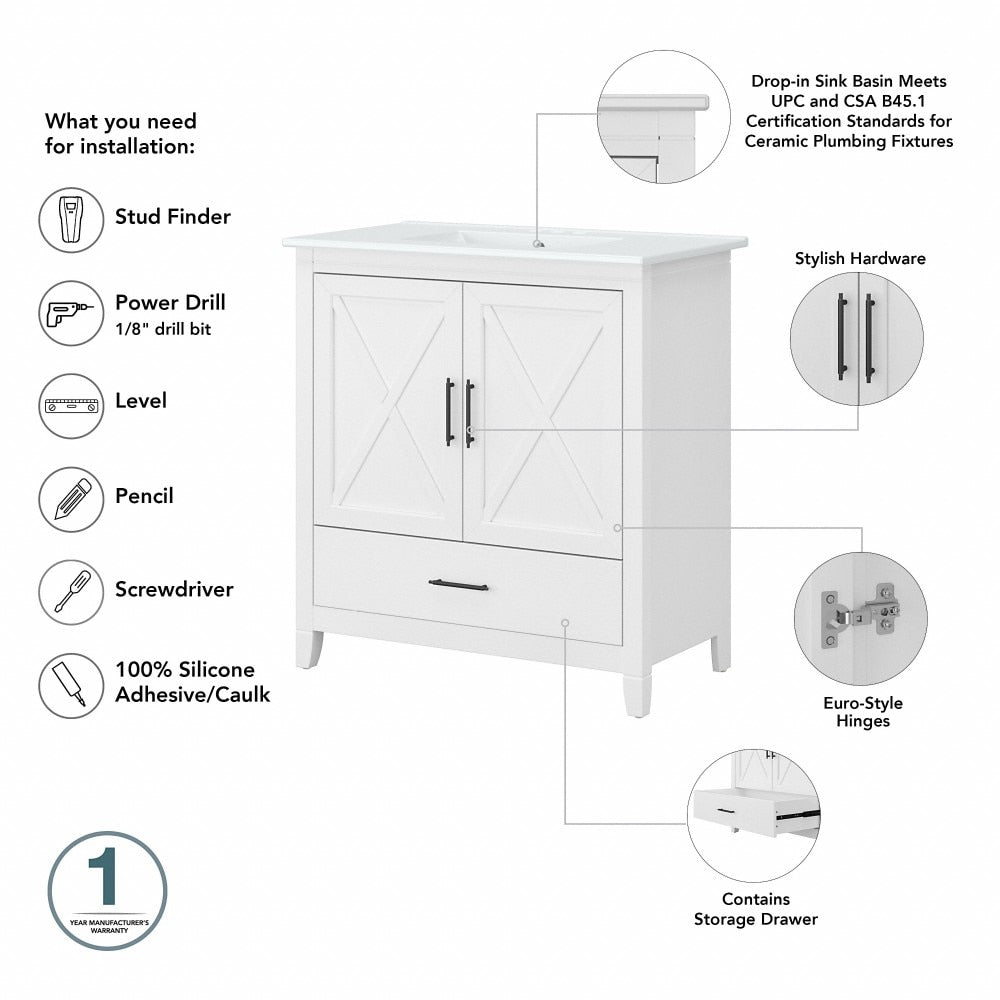 What you need for installation:

Stud Finder

Power Drill
1/8" drill bit

Level

Pencil

Screwdriver

100% Silicone Adhesive/Caulk

1
YEAR MANUFACTURER'S WARRANTY

Drop-in Sink Basin Meets UPC and CSA B45.1 Certification Standards for Ceramic Plumbing Fixtures

Stylish Hardware

Euro-Style Hinges

Contains Storage Drawer