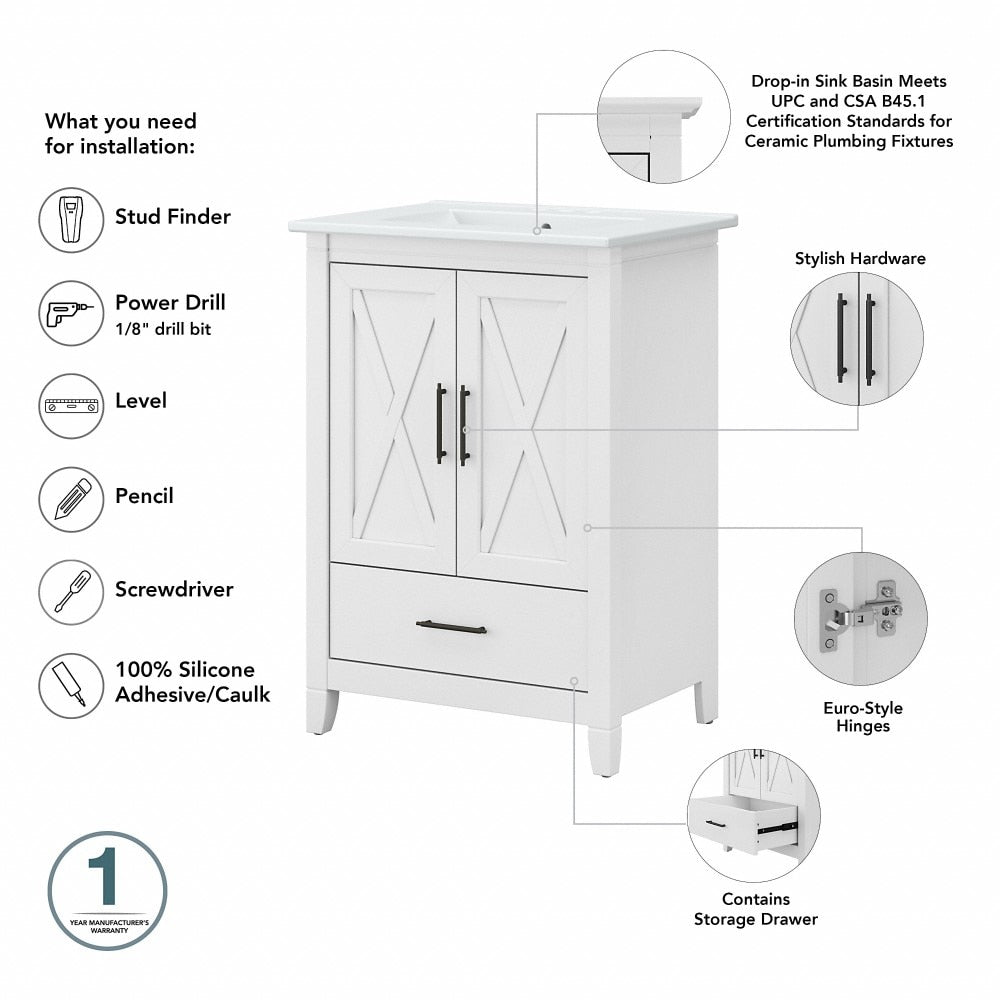 What you need for installation:

Stud Finder

Power Drill
1/8" drill bit

Level

Pencil

Screwdriver

100% Silicone Adhesive/Caulk

1
YEAR MANUFACTURER'S WARRANTY

Drop-in Sink Basin Meets UPC and CSA B45.1 Certification Standards for Ceramic Plumbing Fixtures

Stylish Hardware

Euro-Style Hinges

Contains Storage Drawer