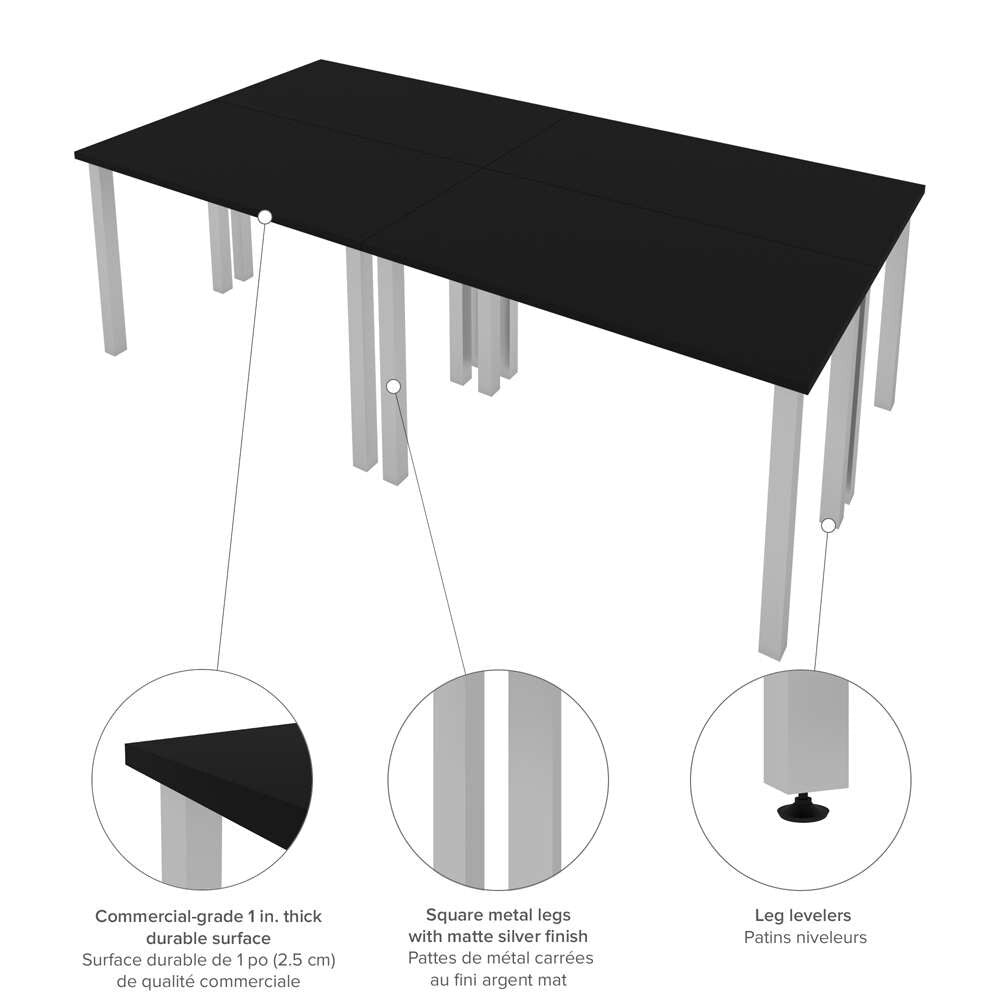 Commercial-grade 1 in. thick durable surface
Surface durable de 1 po (2.5 cm) de qualité commerciale

Square metal legs with matte silver finish
Pattes de métal carrées au fini argent mat

Leg levelers
Patins niveleurs