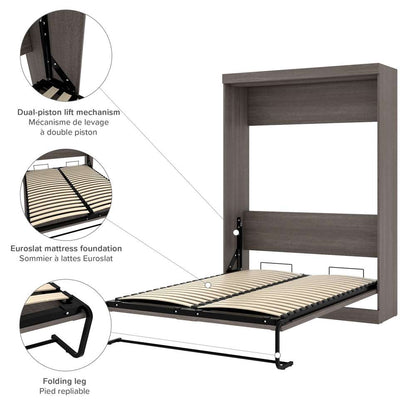 Dual-piston lift mechanism
Mécanisme de levage à double piston

Euroslat mattress foundation
Sommier à lattes Euroslat

Folding leg
Pied repliable