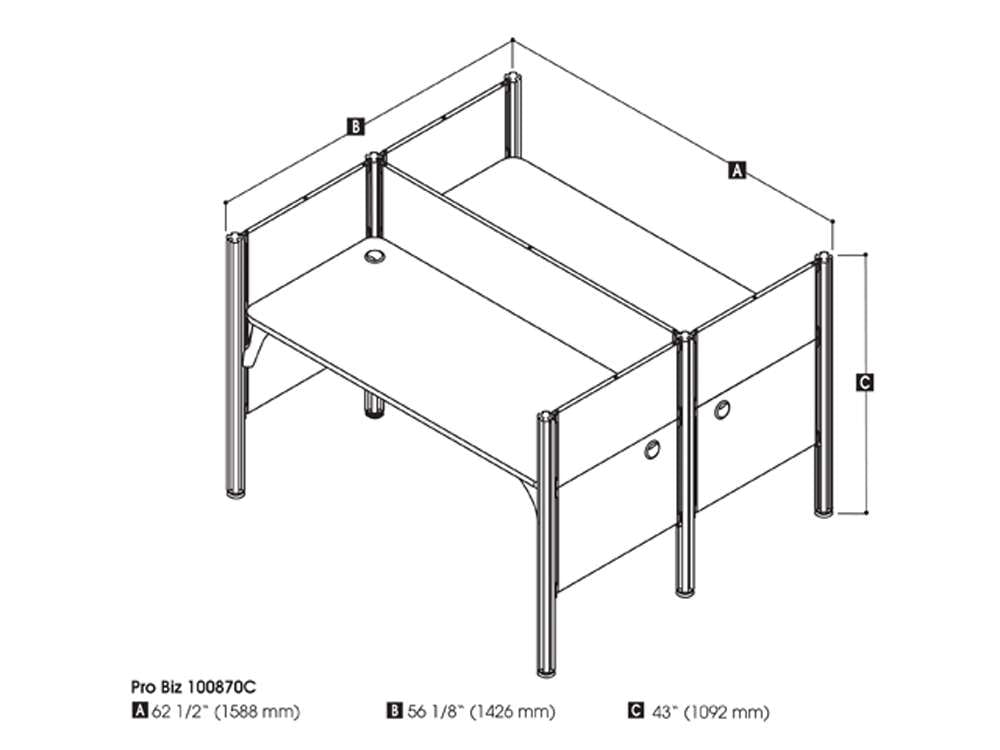 B

A

C

Pro Biz 100870C

A 62 1/2" (1588 mm)

B 56 1/8" (1426 mm)

C 43" (1092 mm)