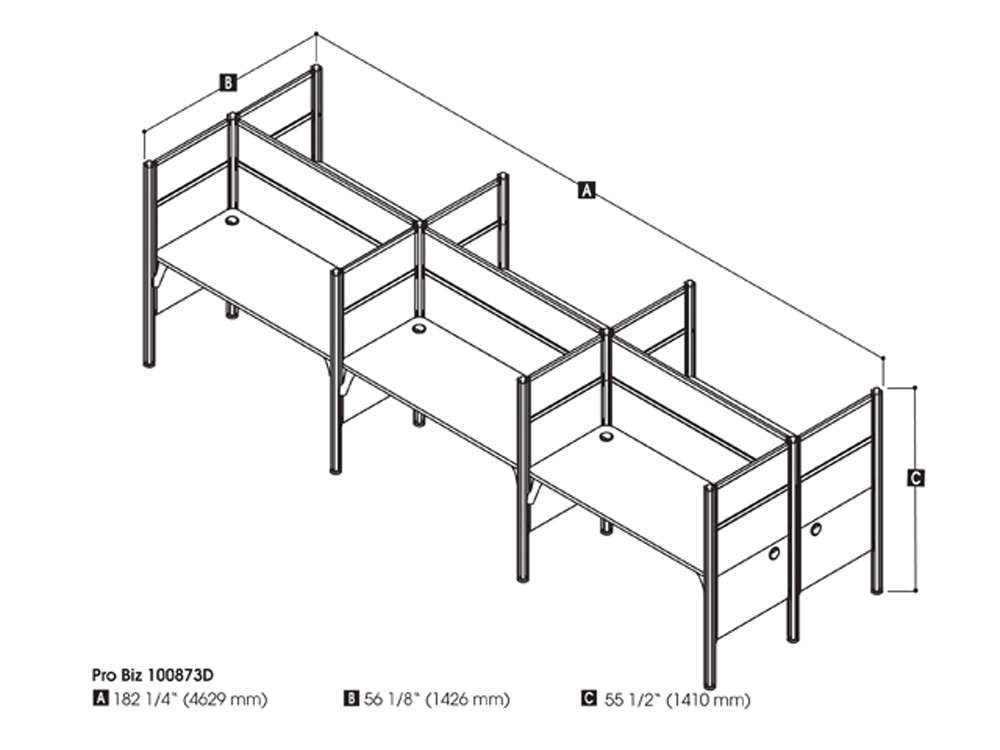 B

A

C

Pro Biz 100873D
A 182 1/4" (4629 mm)
B 56 1/8" (1426 mm)
C 55 1/2" (1410 mm)