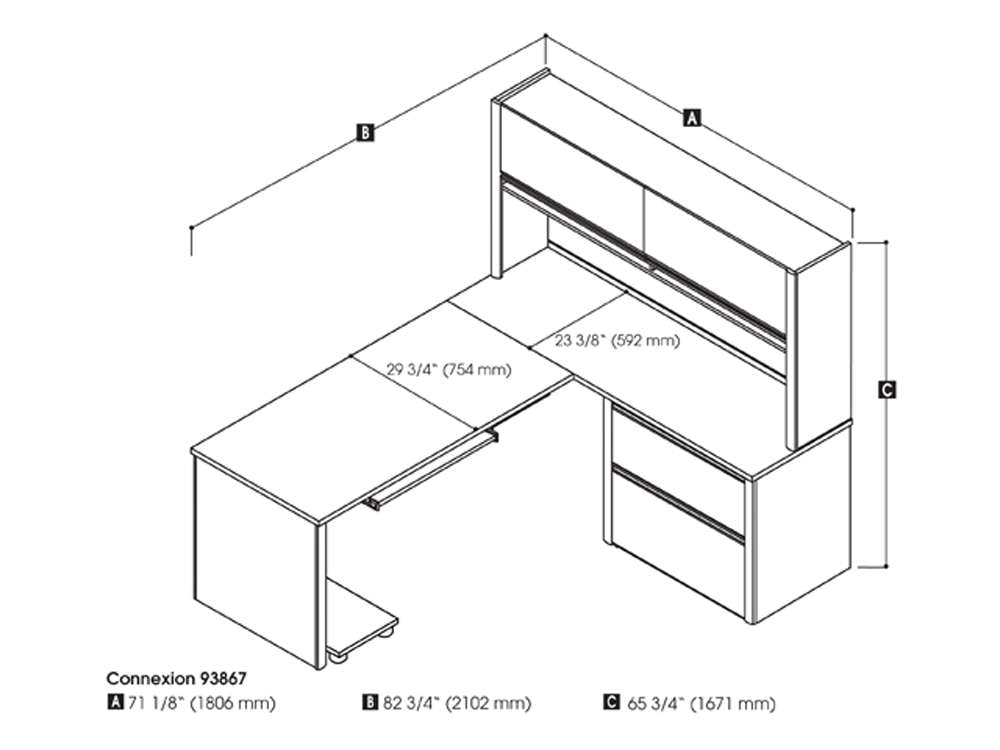 B

A

23 3/8" (592 mm)

29 3/4" (754 mm)

C

Connexion 93867

A 71 1/8" (1806 mm)

B 82 3/4" (2102 mm)

C 65 3/4" (1671 mm)