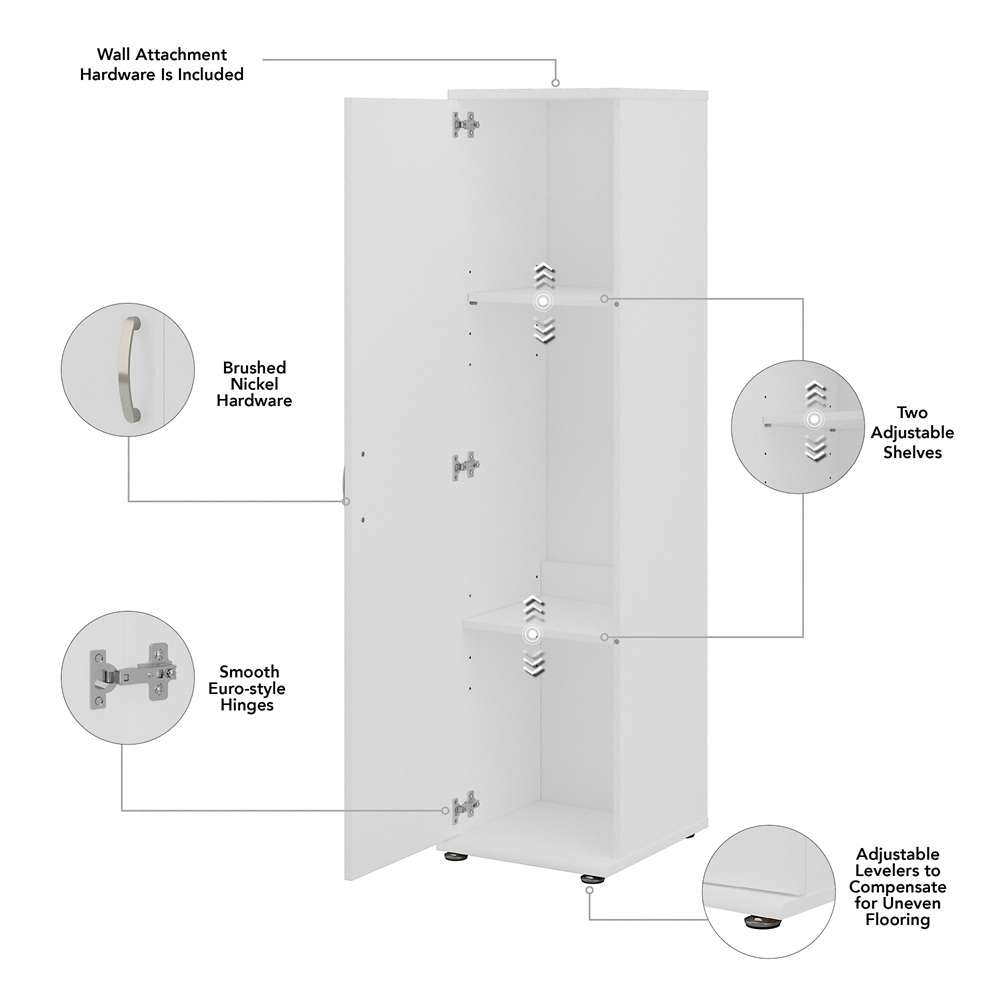 Wall Attachment
Hardware Is Included

Brushed
Nickel
Hardware

Two
Adjustable
Shelves

Smooth
Euro-style
Hinges

Adjustable
Levelers to
Compensate
for Uneven
Flooring