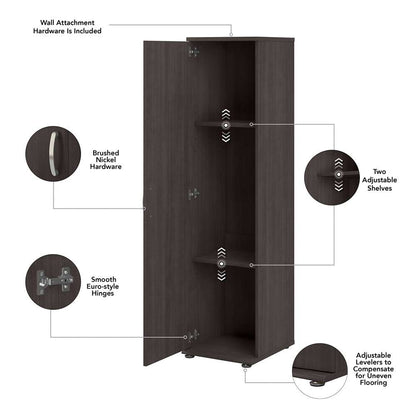 Wall Attachment Hardware Is Included

Brushed Nickel Hardware

Two Adjustable Shelves

Smooth Euro-style Hinges

Adjustable Levelers to Compensate for Uneven Flooring