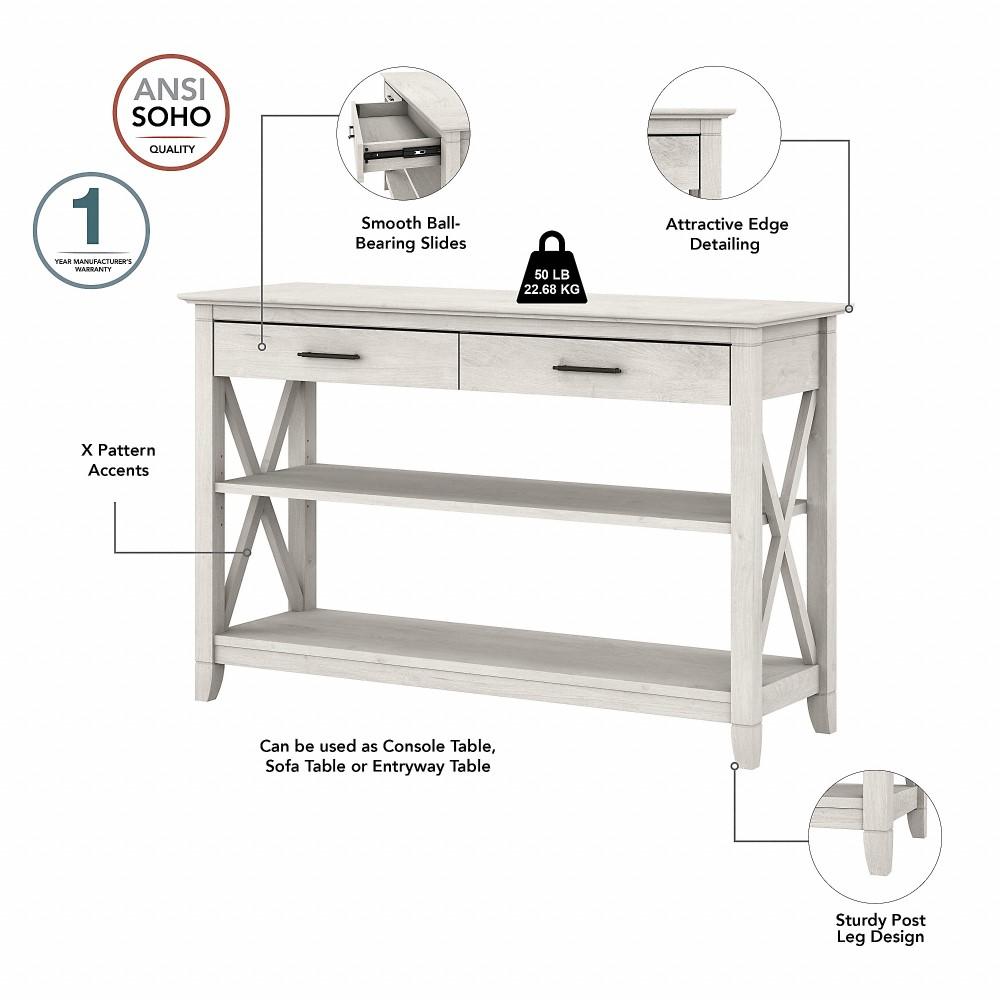 ANSI
SOHO
QUALITY

1
YEAR MANUFACTURER'S WARRANTY

Smooth Ball-Bearing Slides

Attractive Edge Detailing

50 LB
22.68 KG

X Pattern Accents

Can be used as Console Table, Sofa Table or Entryway Table

Sturdy Post Leg Design