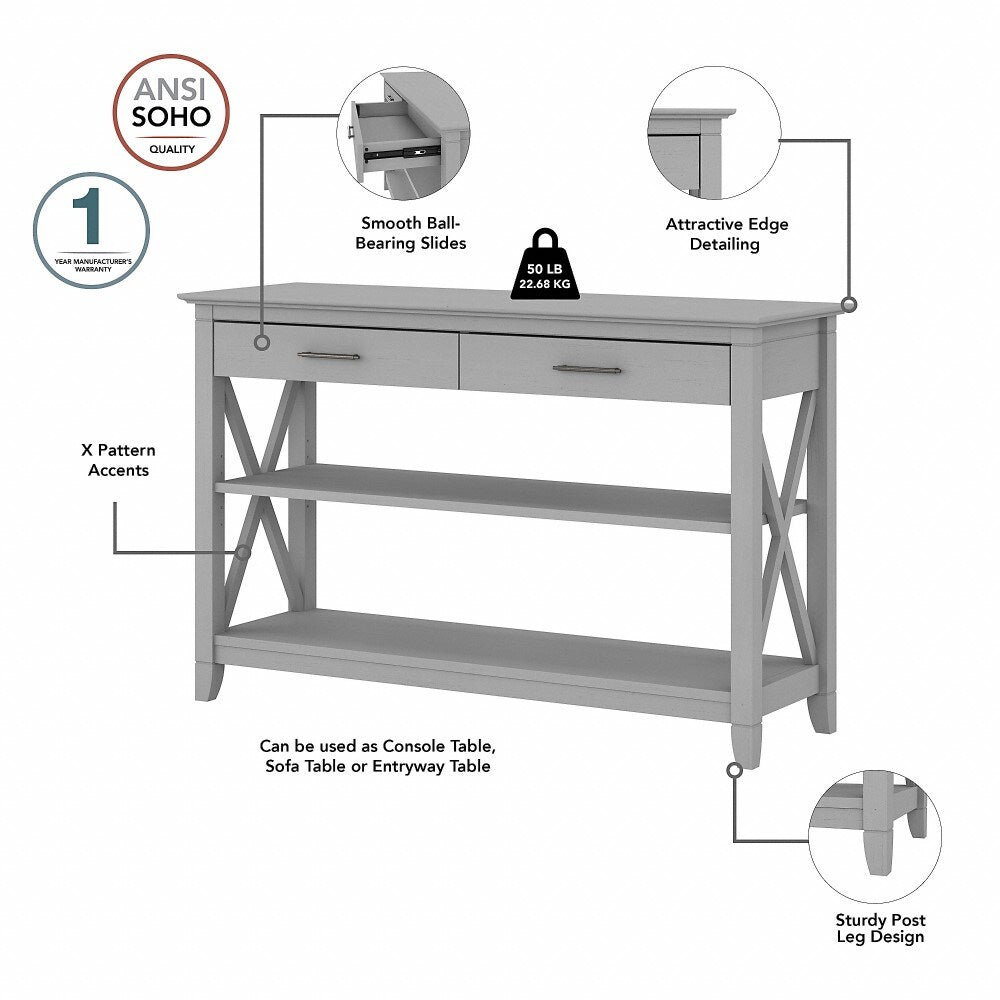 ANSI
SOHO
QUALITY

1
YEAR MANUFACTURER'S WARRANTY

Smooth Ball-Bearing Slides

Attractive Edge Detailing

50 LB
22.68 KG

X Pattern Accents

Can be used as Console Table, Sofa Table or Entryway Table

Sturdy Post Leg Design