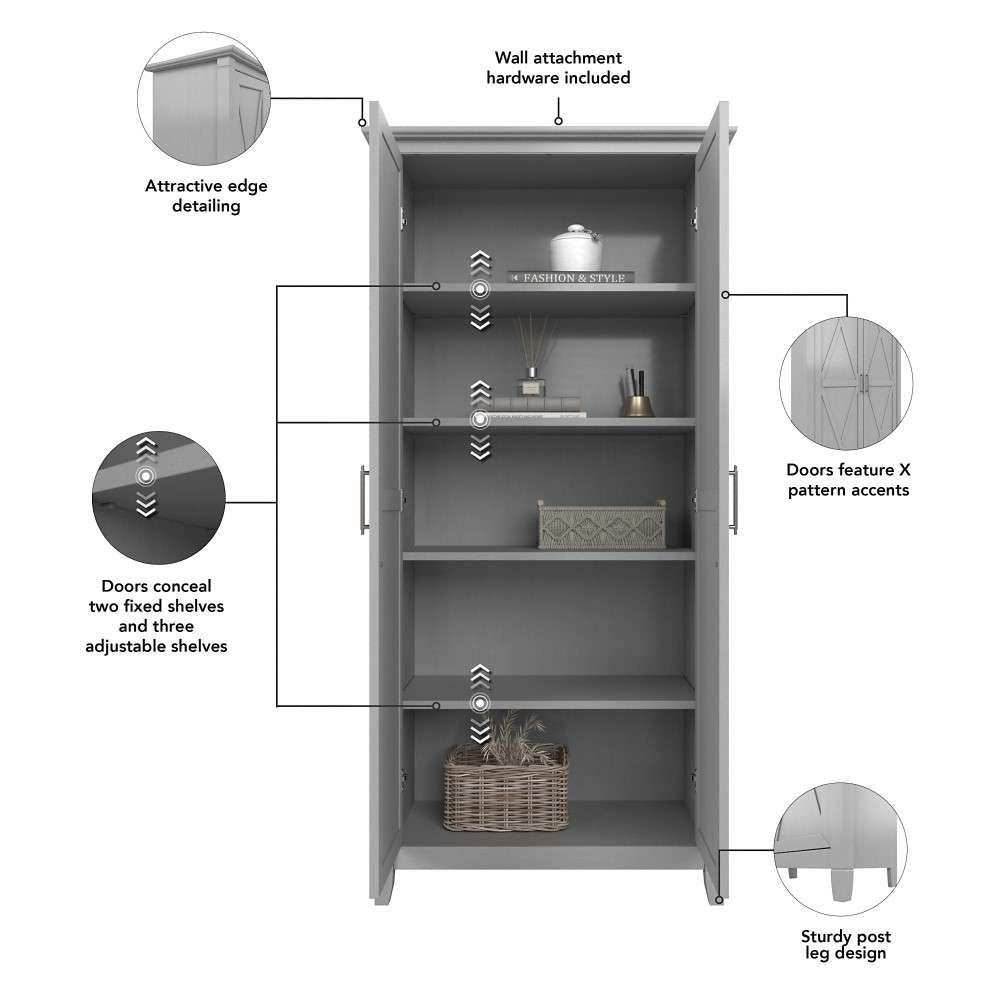 Wall attachment hardware included

Attractive edge detailing

FASHION & STYLE

Doors feature X pattern accents

Doors conceal two fixed shelves and three adjustable shelves

Sturdy post leg design