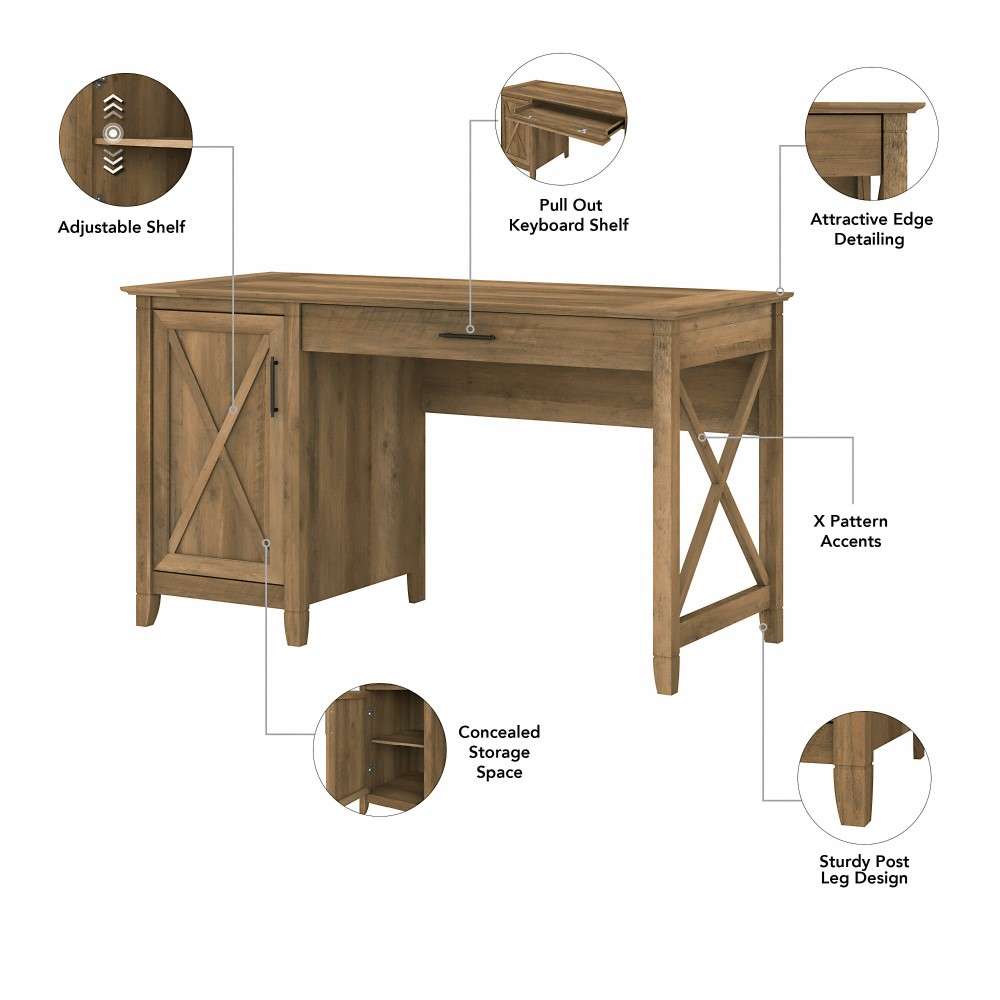 Adjustable Shelf

Pull Out Keyboard Shelf

Attractive Edge Detailing

X Pattern Accents

Concealed Storage Space

Sturdy Post Leg Design