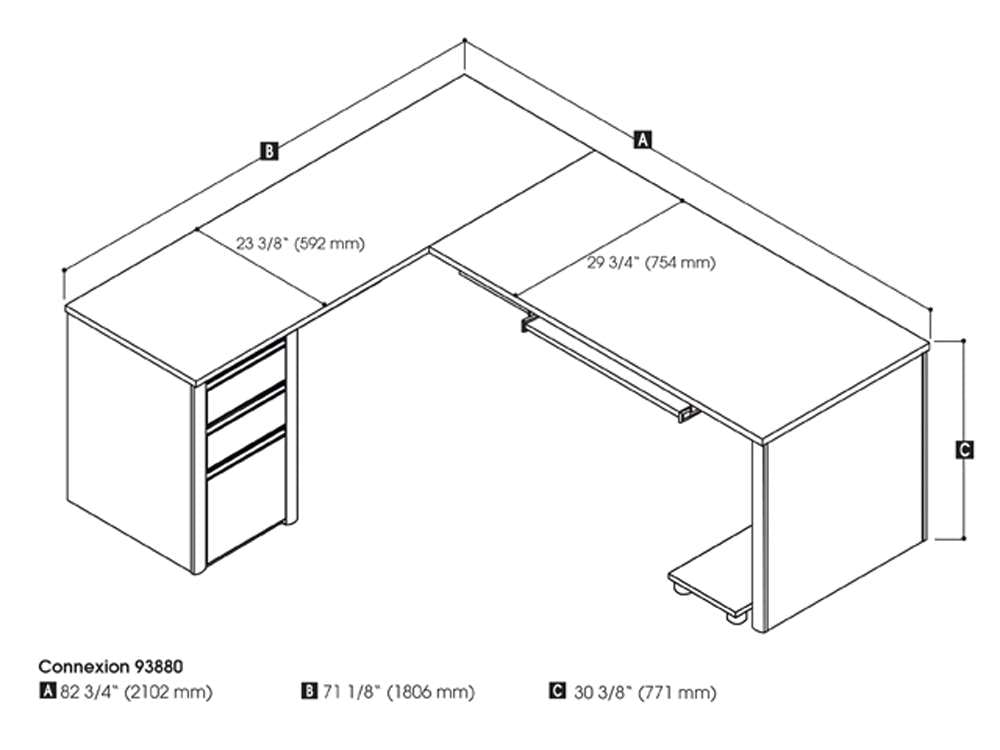 B

A

23 3/8" (592 mm)

29 3/4" (754 mm)

C

Connexion 93880

A 82 3/4" (2102 mm)

B 71 1/8" (1806 mm)

C 30 3/8" (771 mm)